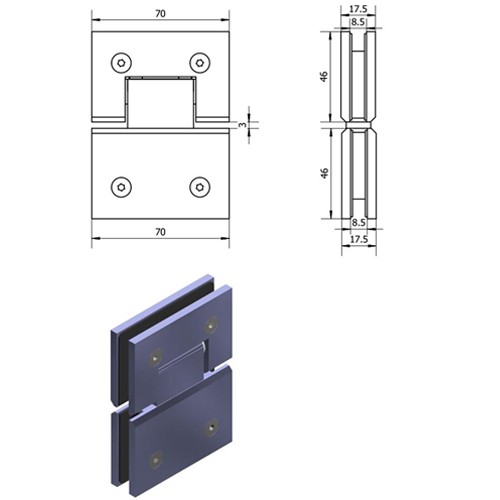 70

3

70

17.5
8.5

46

46

8.5
17.5